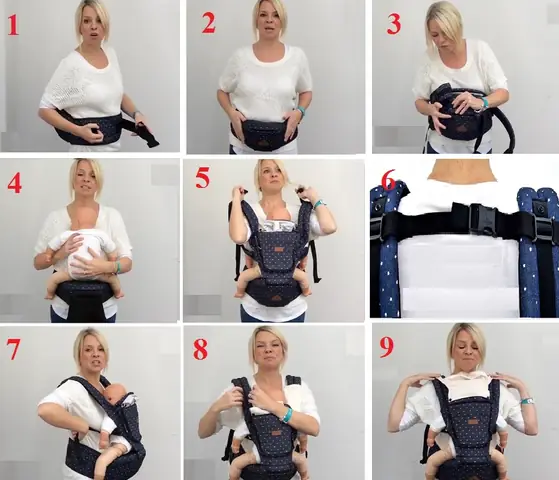 1

2

3

4

5

6

7

8

9